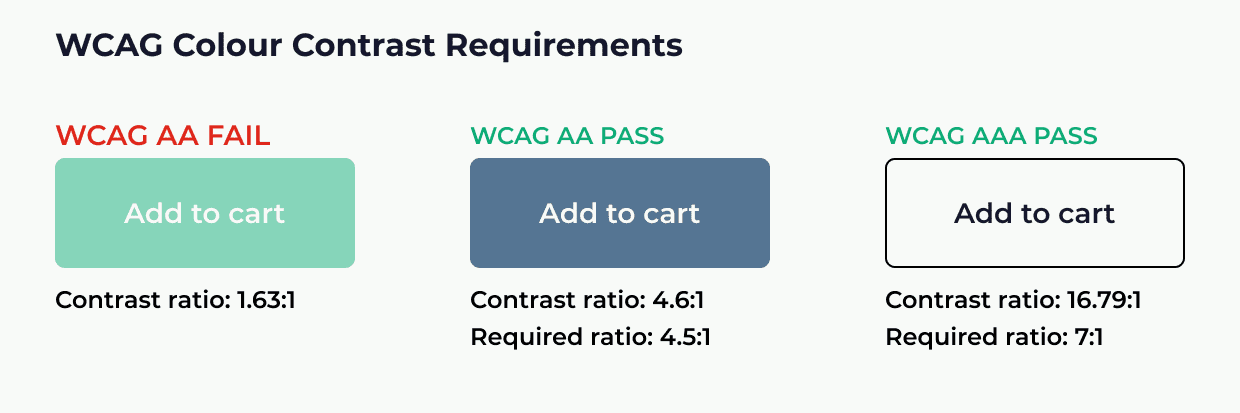 WCAG Colour Contrast Requirements

WCAG AA FAIL

Add to cart

Contrast ratio: 1.63:1

WCAG AA PASS

Add to cart

Contrast ratio: 4.6:1

Required ratio: 4.5:1

WCAG AAA PASS

Add to cart

Contrast ratio: 16.79:1

Required ratio: 7:1